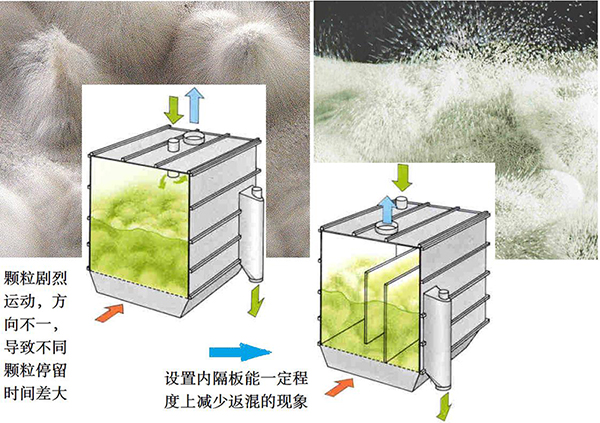 颗粒剧烈运动，方向不一，导致不同颗粒停留时间差大

设置内隔板能一定程度上减少返混的现象