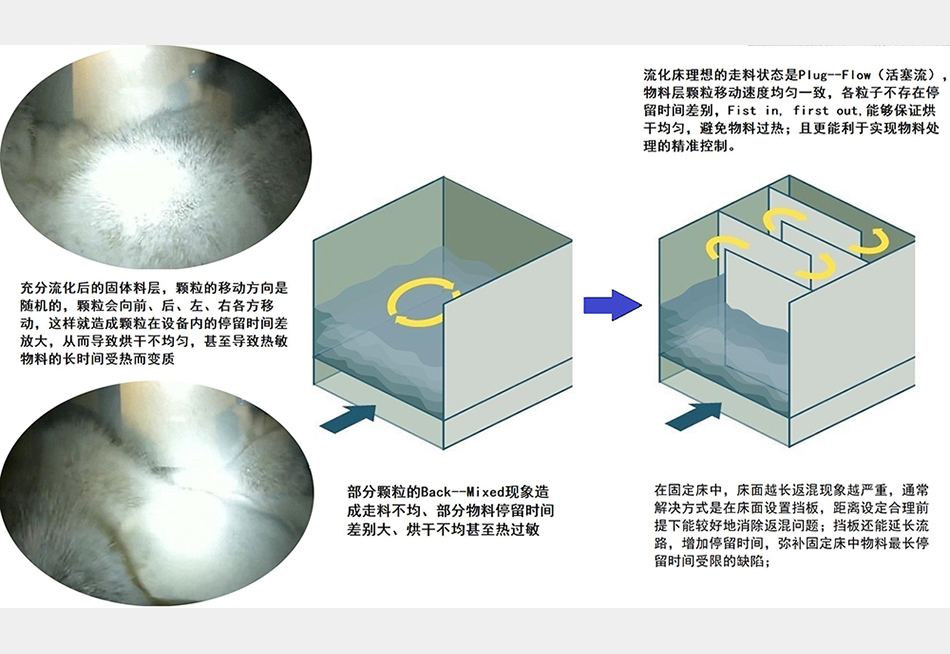 充分流化后的固体料层，颗粒的移动方向是随机的，颗粒会向前、后、左、右各方移动，这样就造成颗粒在设备内的停留时间差放大，从而导致烘干不均匀，甚至导致热敏物料的长时间受热而变质

部分颗粒的Back--Mixed现象造成走料不均、部分物料停留时间差别大、烘干不均甚至热过敏

流化床理想的走料状态是Plug--Flow（活塞流），物料层颗粒移动速度均匀一致，各粒子不存在停留时间差别，Fist in, first out,能够保证烘干均匀，避免物料过热；且更能利于实现物料处理的精准控制。

在固定床中，床面越长返混现象越严重，通常解决方式是在床面设置挡板，距离设定合理前提下能较好地消除返混问题；挡板还能延长流路，增加停留时间，弥补固定床中物料最长停留时间受限的缺陷；