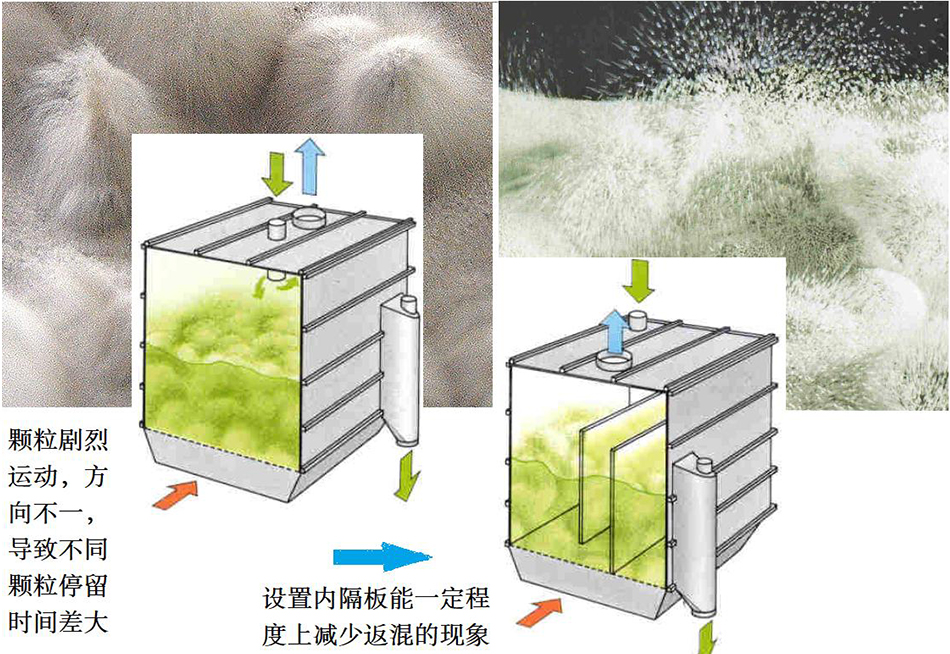 颗粒剧烈运动，方向不一，导致不同颗粒停留时间差大

设置内隔板能一定程度上减少返混的现象